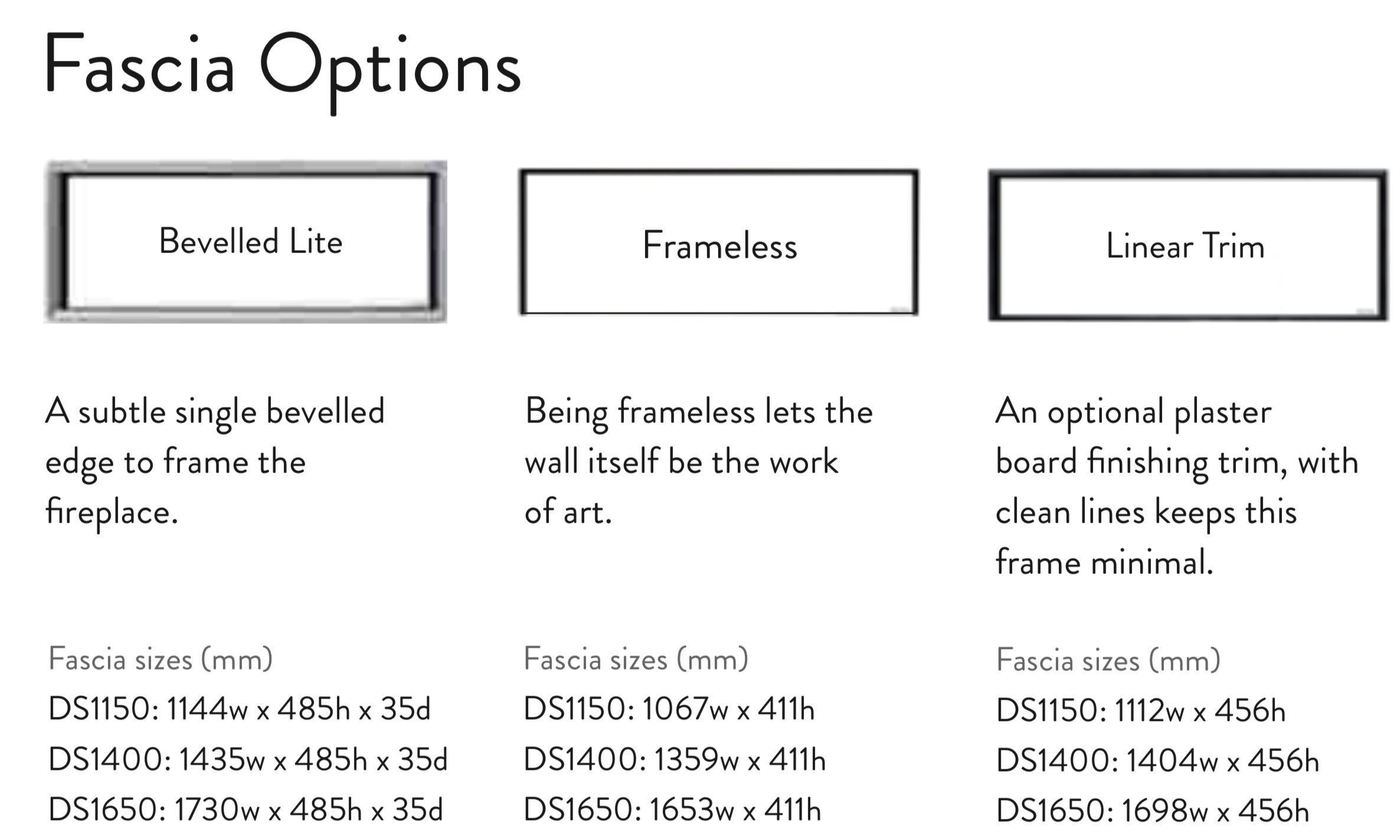 Fascia Options

Bevelled Lite

A subtle single bevelled edge to frame the fireplace.

Fascia sizes (mm)
DS1150: 1144w x 485h x 35d
DS1400: 1435w x 485h x 35d
DS1650: 1730w x 485h x 35d

Frameless

Being frameless lets the wall itself be the work of art.

Fascia sizes (mm)
DS1150: 1067w x 411h
DS1400: 1359w x 411h
DS1650: 1653w x 411h

Linear Trim

An optional plaster board finishing trim, with clean lines keeps this frame minimal.

Fascia sizes (mm)
DS1150: 1112w x 456h
DS1400: 1404w x 456h
DS1650: 1698w x 456h